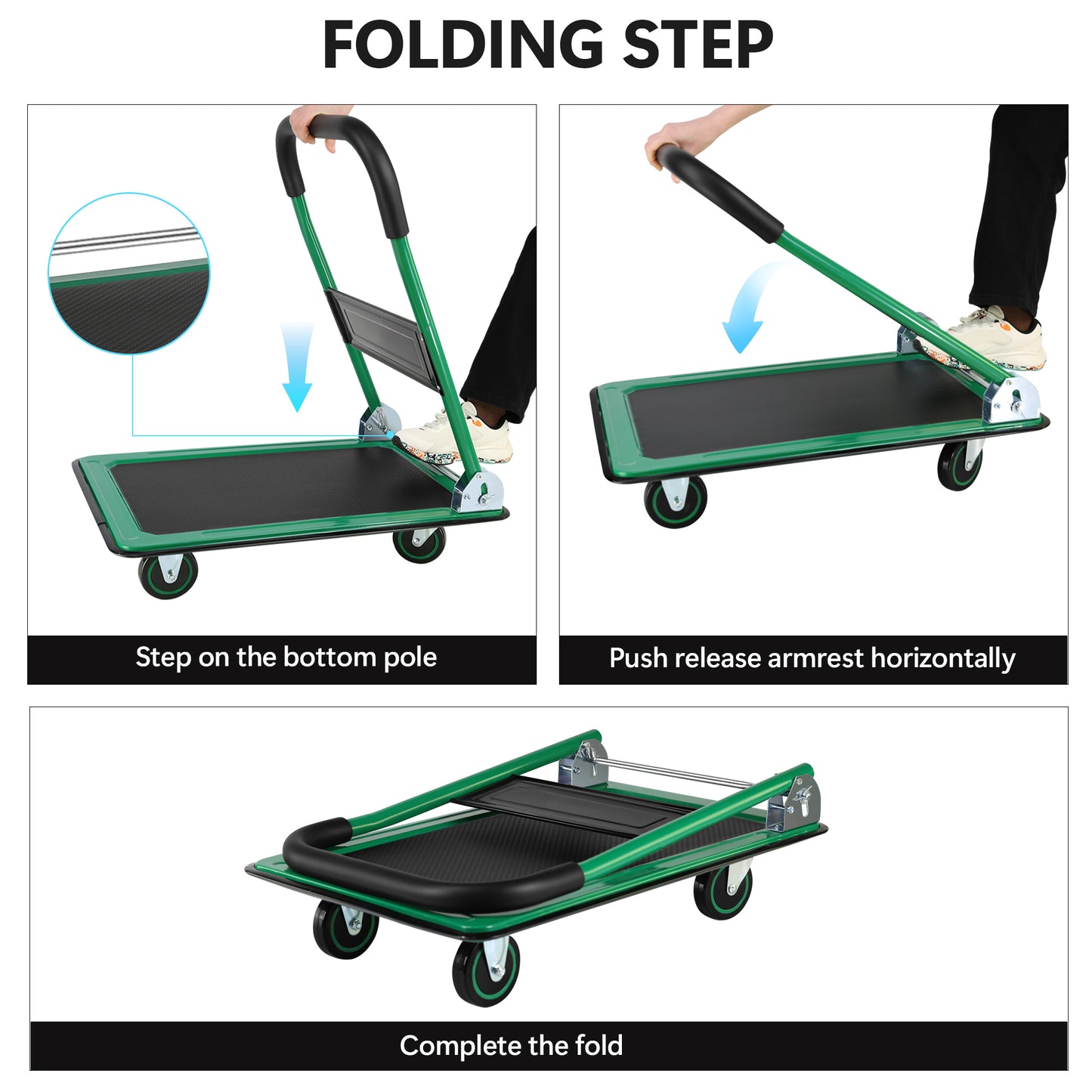 FOLDING STEP

Step on the bottom pole

Push release armrest horizontally

Complete the fold