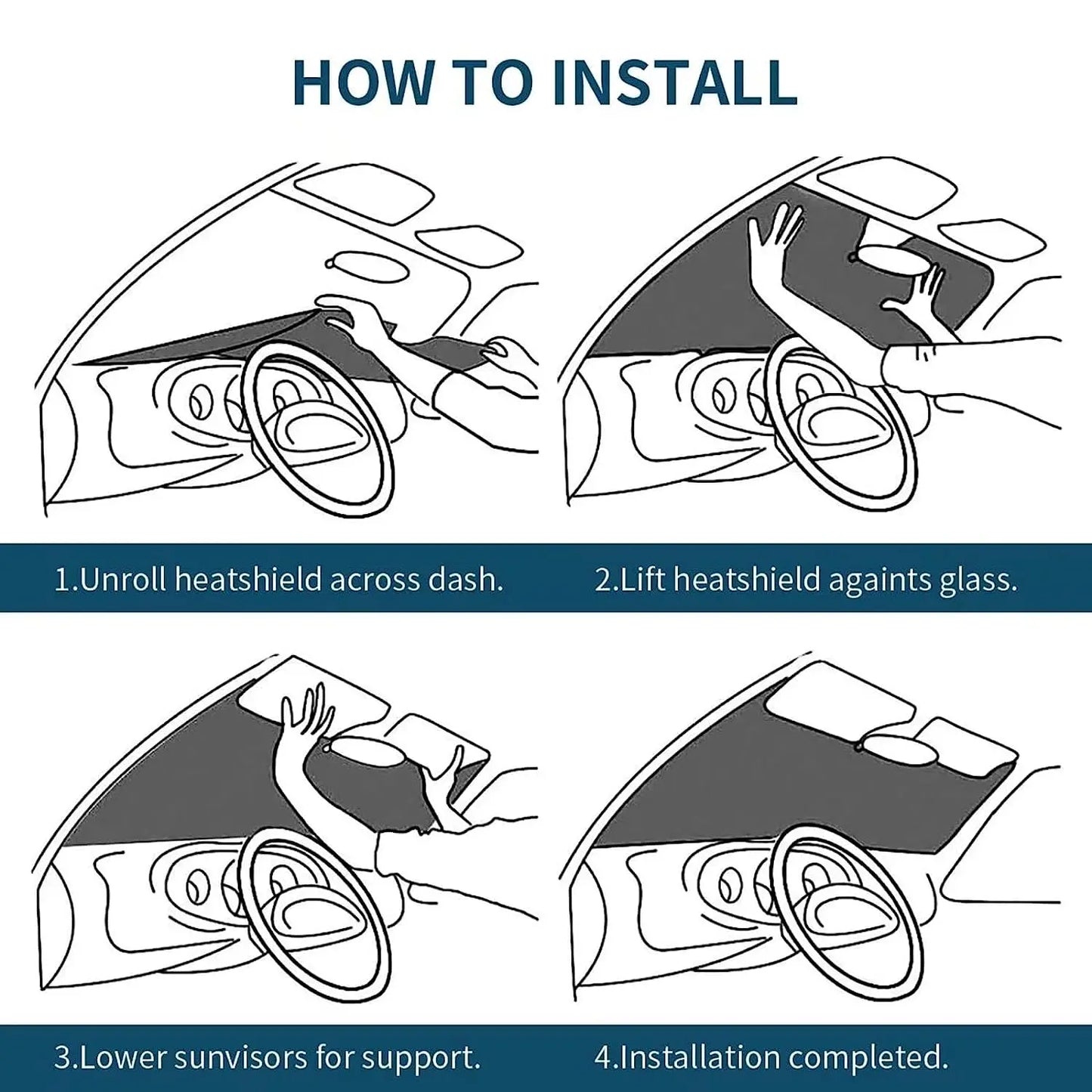 HOW TO INSTALL

1.Unroll heatshield across dash.

2.Lift heatshield againts glass.

3.Lower sunvisors for support.

4.Installation completed.