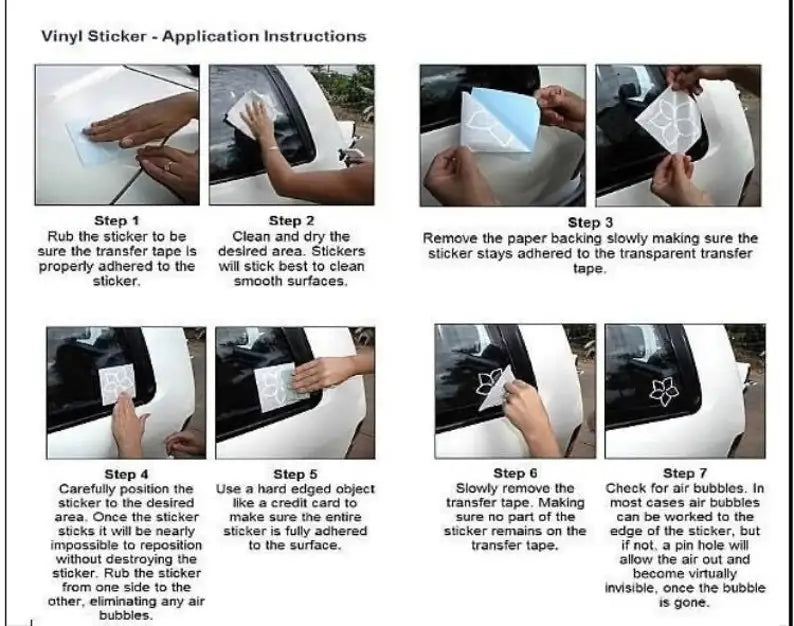 Vinyl Sticker - Application Instructions

Step 1
Rub the sticker to be sure the transfer tape is properly adhered to the sticker.

Step 2
Clean and dry the desired area. Stickers will stick best to clean smooth surfaces.

Step 3
Remove the paper backing slowly making sure the sticker stays adhered to the transparent transfer tape.

Step 4
Carefully position the sticker to the desired area. Once the sticker sticks it will be nearly impossible to reposition without destroying the sticker. Rub the sticker from one side to the other, eliminating any air bubbles.

Step 5
Use a hard edged object like a credit card to make sure the entire sticker is fully adhered to the surface.

Step 6
Slowly remove the transfer tape. Making sure no part of the sticker remains on the transfer tape.

Step 7
Check for air bubbles. In most cases air bubbles can be worked to the edge of the sticker, but if not, a pin hole will allow the air out and become virtually invisible, once the bubble is gone.