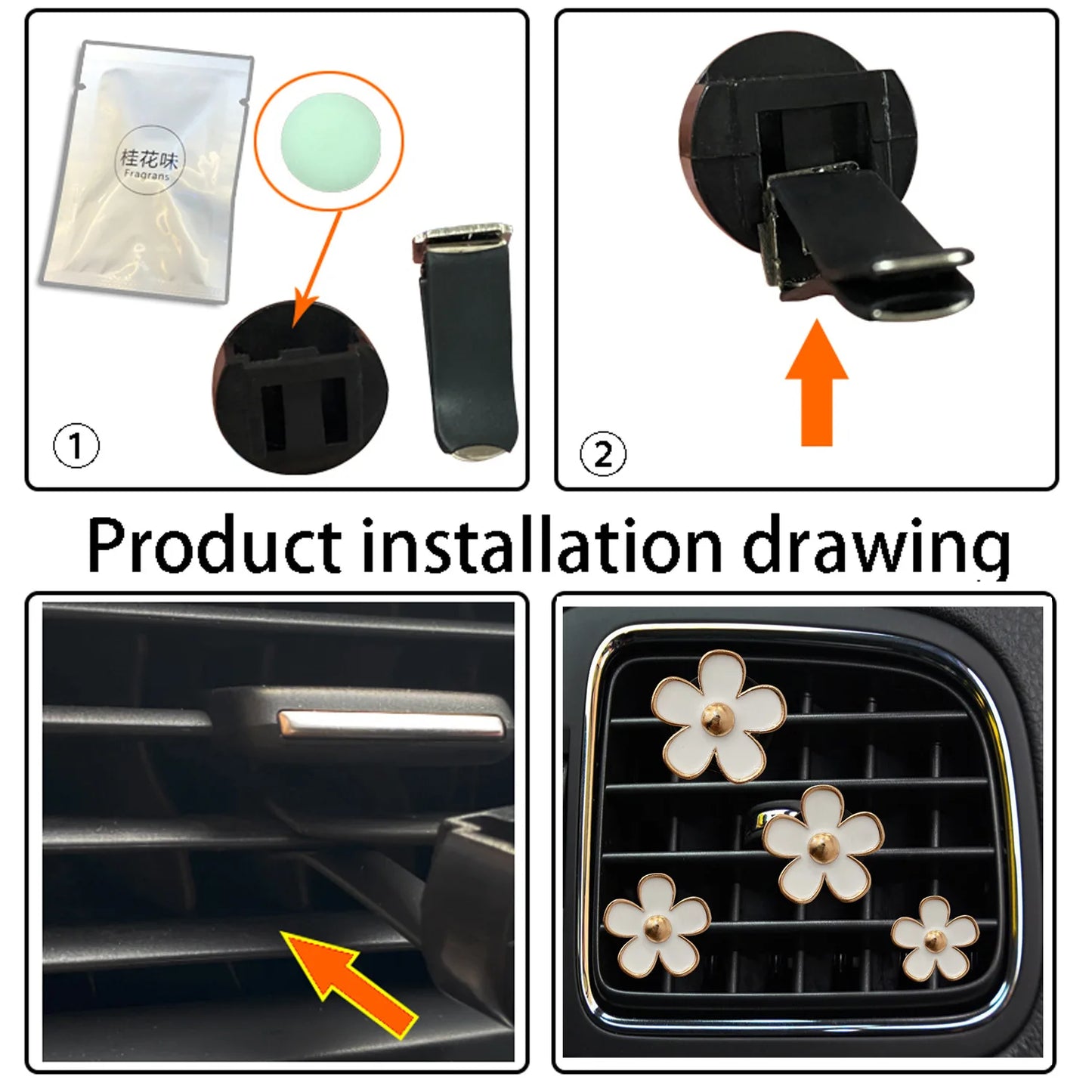 桂花味
Fragrans

①

②

Product installation drawing