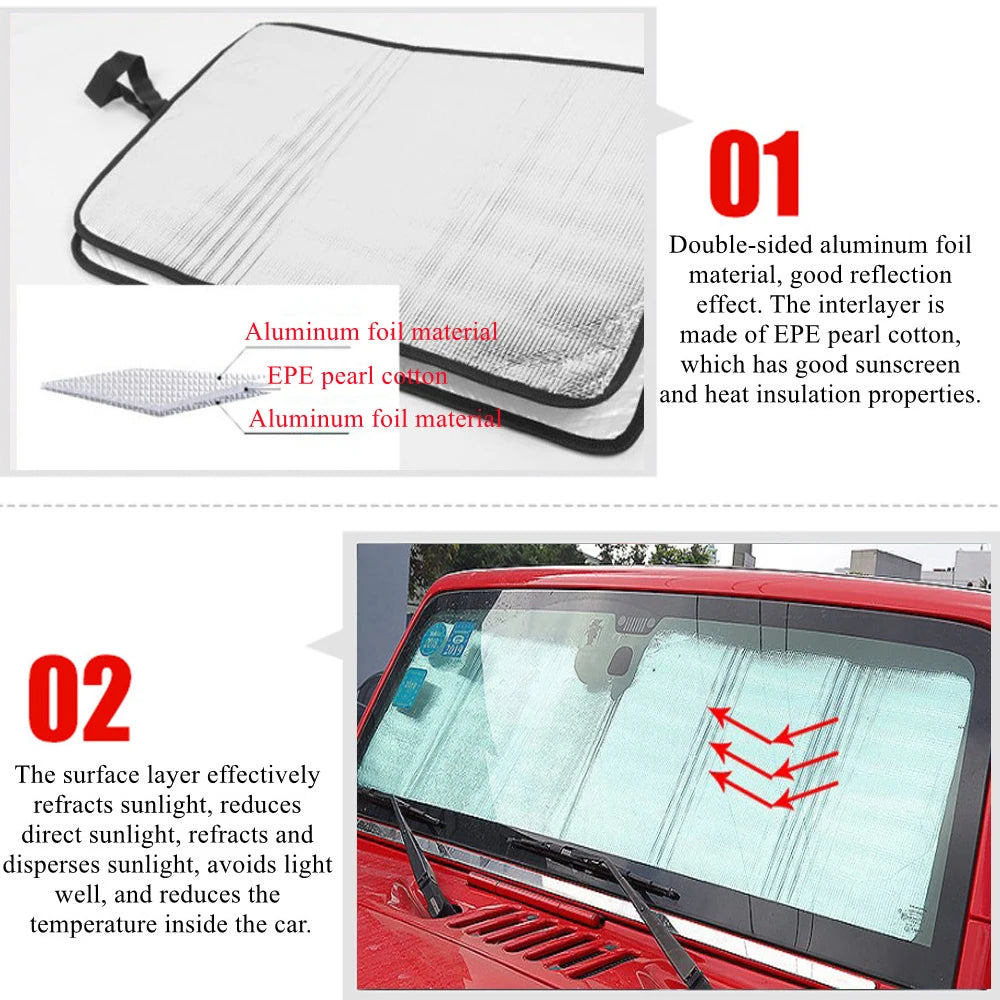 Aluminum foil material
EPE pearl cotton
Aluminum foil material

01

Double-sided aluminum foil material, good reflection effect. The interlayer is made of EPE pearl cotton, which has good sunscreen and heat insulation properties.

02

The surface layer effectively refracts sunlight, reduces direct sunlight, refracts and disperses sunlight, avoids light well, and reduces the temperature inside the car.